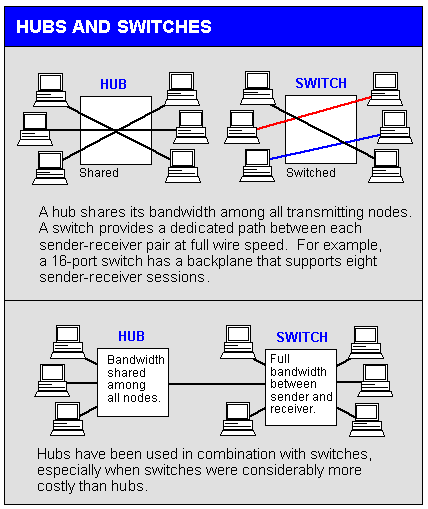 HUBS AND SWITCHES

HUB

Shared

SWITCH

Switched

A hub shares its bandwidth among all transmitting nodes. A switch provides a dedicated path between each sender-receiver pair at full wire speed. For example, a 16-port switch has a backplane that supports eight sender-receiver sessions.

HUB

Bandwidth shared among all nodes.

SWITCH

Full bandwidth between sender and receiver.

Hubs have been used in combination with switches, especially when switches were considerably more costly than hubs.