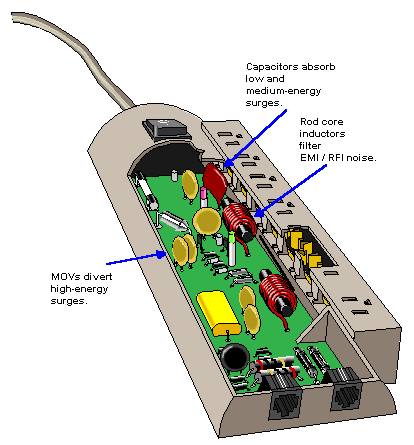 Capacitors absorb low and medium-energy surges.

Rod core inductors filter EMI / RFI noise.

MOVs divert high-energy surges.