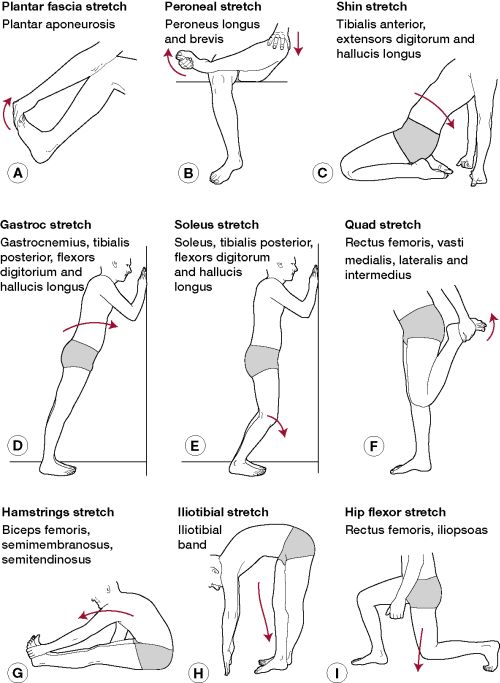 Plantar fascia stretch
Plantar aponeurosis

A

Peroneal stretch
Peroneus longus and brevis

B

Shin stretch
Tibialis anterior, extensors digitorum and hallucis longus

C

Gastroc stretch
Gastrocnemius, tibialis posterior, flexors digitorium and hallucis longus

D

Soleus stretch
Soleus, tibialis posterior, flexors digitorum and hallucis longus

E

Quad stretch
Rectus femoris, vasti medialis, lateralis and intermedius

F

Hamstrings stretch
Biceps femoris, semimembranosus, semitendinosus

G

Iliotibial stretch
Iliotibial band

H

Hip flexor stretch
Rectus femoris, iliopsoas

I