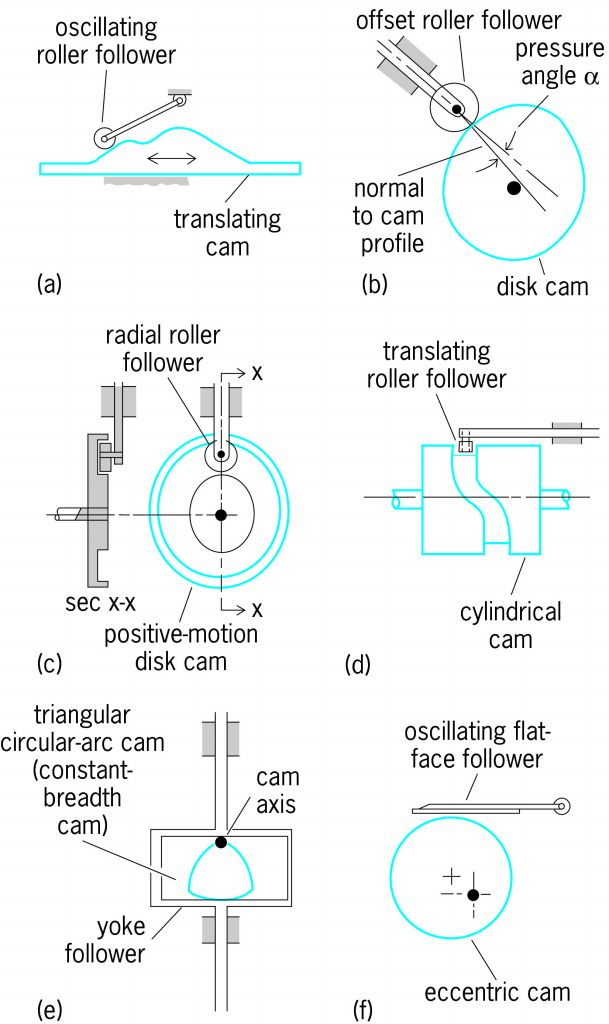 oscillating roller follower

translating cam

(a)

offset roller follower

pressure angle $\alpha$

normal to cam profile

disk cam

(b)

radial roller follower

x

x

sec x-x

positive-motion disk cam

(c)

translating roller follower

cylindrical cam

(d)

triangular circular-arc cam (constant-breadth cam)

cam axis

yoke follower

(e)

oscillating flat-face follower

eccentric cam

(f)